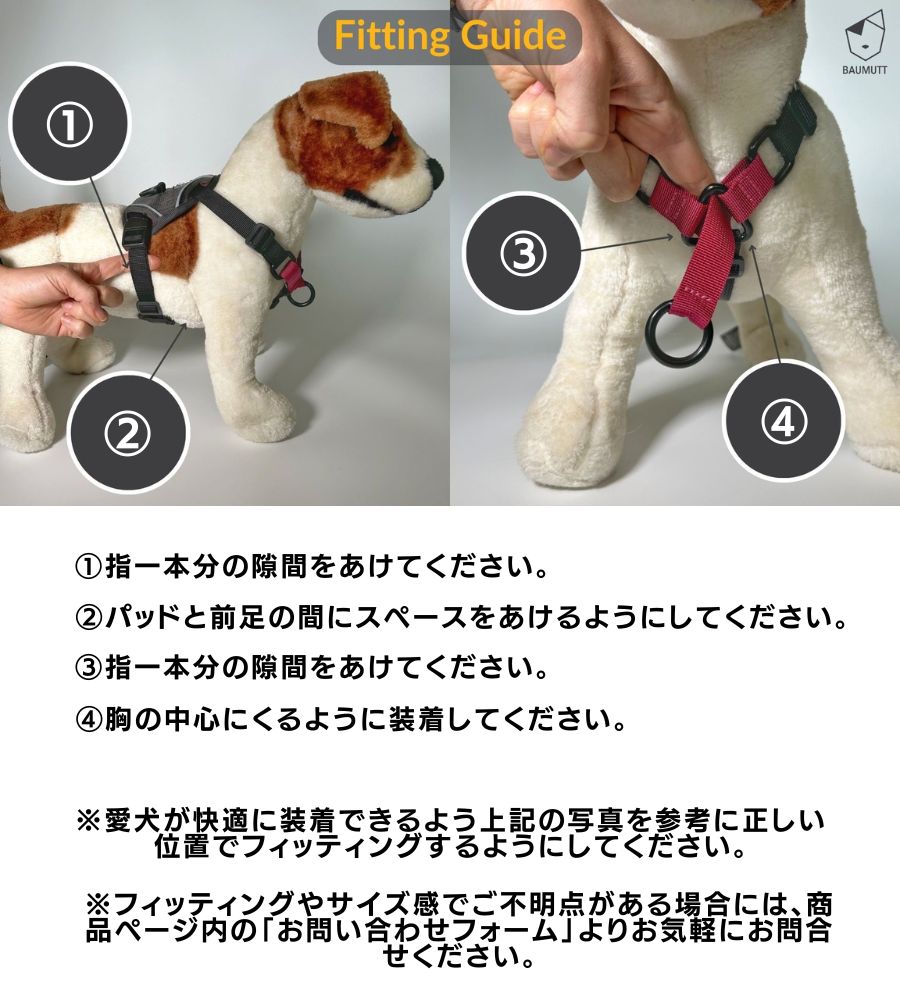 Fitting Guide

BAUMUTT

①

②

③

④

①指一本分の隙間をあけてください。

②パッドと前足の間にスペースをあけるようにしてください。

③指一本分の隙間をあけてください。

④胸の中心にくるように装着してください。

※愛犬が快適に装着できるよう上記の写真を参考に正しい位置でフィッティングするようにしてください。

※フィッティングやサイズ感でご不明点がある場合には、商品ページ内の「お問い合わせフォーム」よりお気軽にお問合せください。